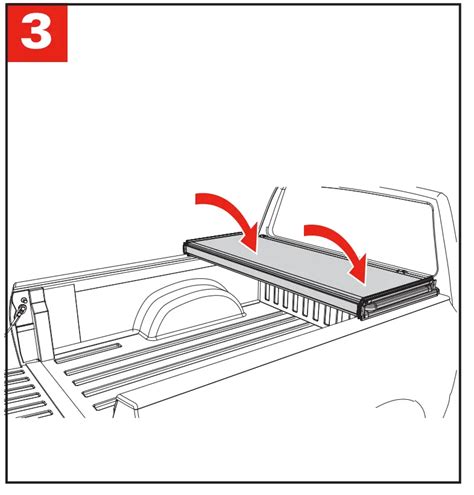 3