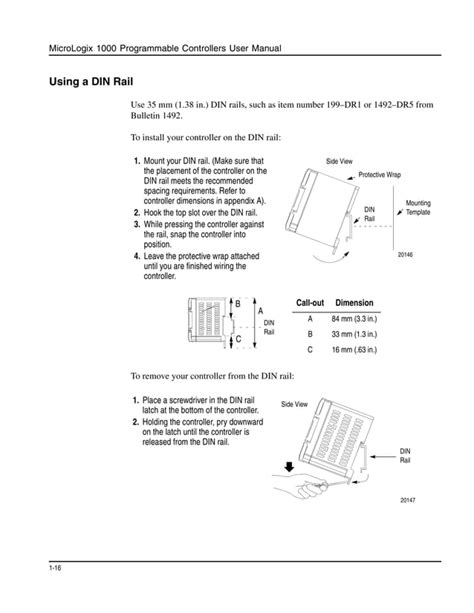 MicroLogix 1000 Programmable Controllers User Manual

Using a DIN Rail

Use 35 mm (1.38 in.) DIN rails, such as item number 199–DR1 or 1492–DR5 from Bulletin 1492.

To install your controller on the DIN rail:

1. Mount your DIN rail. (Make sure that the placement of the controller on the DIN rail meets the recommended spacing requirements. Refer to controller dimensions in appendix A).
2. Hook the top slot over the DIN rail.
3. While pressing the controller against the rail, snap the controller into position.
4. Leave the protective wrap attached until you are finished wiring the controller.

Side View
Protective Wrap
DIN Rail
Mounting Template
20146

B
A
C
DIN Rail

| Call-out | Dimension |
|---|---|
| A | 84 mm (3.3 in.) |
| B | 33 mm (1.3 in.) |
| C | 16 mm (.63 in.) |

To remove your controller from the DIN rail:

1. Place a screwdriver in the DIN rail latch at the bottom of the controller.
2. Holding the controller, pry downward on the latch until the controller is released from the DIN rail.

Side View
DIN Rail
20147

1-16