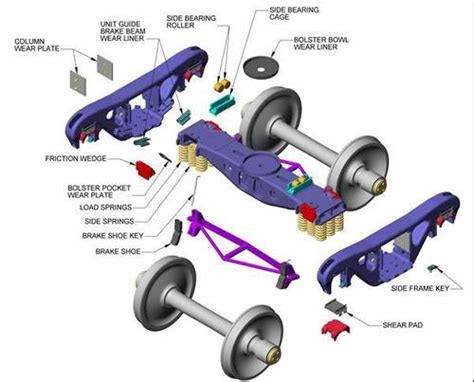 COLUMN WEAR PLATE

UNIT GUIDE BRAKE BEAM WEAR LINER

SIDE BEARING ROLLER

SIDE BEARING CAGE

BOLSTER BOWL WEAR LINER

FRICTION WEDGE

BOLSTER POCKET WEAR PLATE

LOAD SPRINGS

SIDE SPRINGS

BRAKE SHOE KEY

BRAKE SHOE

SIDE FRAME KEY

SHEAR PAD