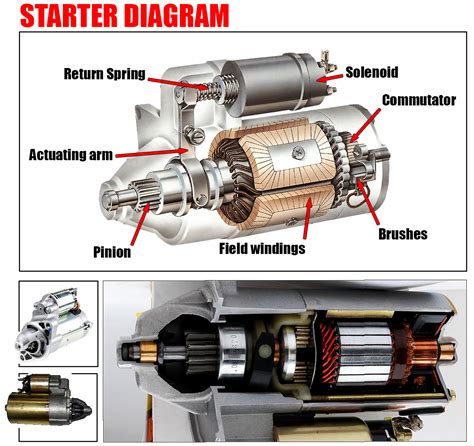 STARTER DIAGRAM

Return Spring
Solenoid
Commutator
Actuating arm
Brushes
Pinion
Field windings