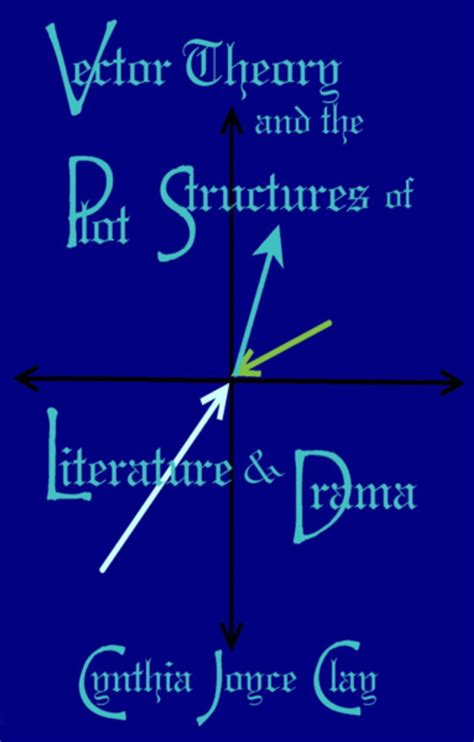 Vector Theory
and the
Plot Structures of
Literature & Drama
Cynthia Joyce Clay