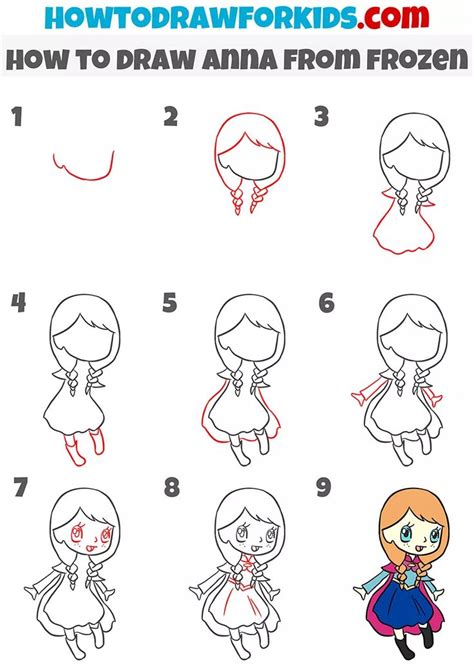 HOWTODRAWFORKIDS.com

HOW TO DRAW ANNA FROM FROZEN

1

2

3

4

5

6

7

8

9