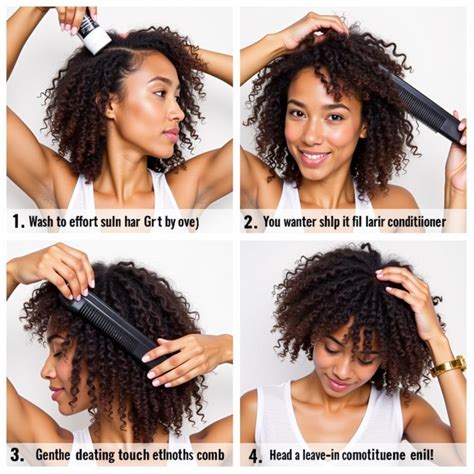 1. Wash to effort suln har Gr t by ove)

2. You wanter shlp it fil larir conditiioner

3. Genthe deating touch etlnoths comb

4. Head a leave-in comotituene enil!