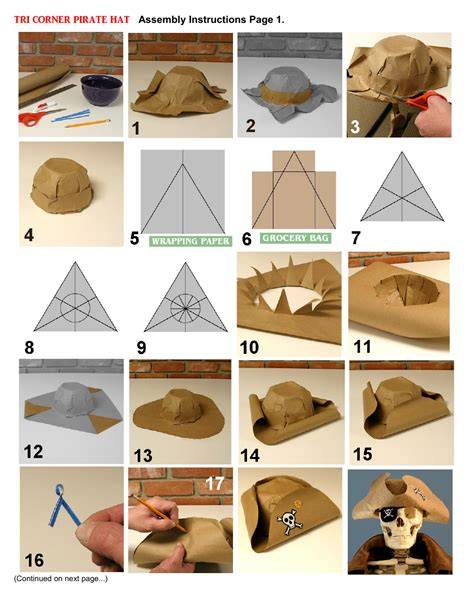 TRI CORNER PIRATE HAT Assembly Instructions Page 1.

1

2

3

4

5 WRAPPING PAPER

6 GROCERY BAG

7

8

9

10

11

12

13

14

15

16

17

(Continued on next page...)