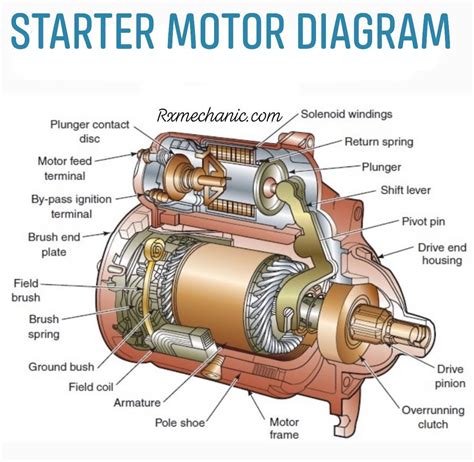 STARTER MOTOR DIAGRAM

Rxmechanic.com

Plunger contact disc

Motor feed terminal

By-pass ignition terminal

Brush end plate

Field brush

Brush spring

Ground bush

Field coil

Armature

Pole shoe

Motor frame

Solenoid windings

Return spring

Plunger

Shift lever

Pivot pin

Drive end housing

Drive pinion

Overrunning clutch