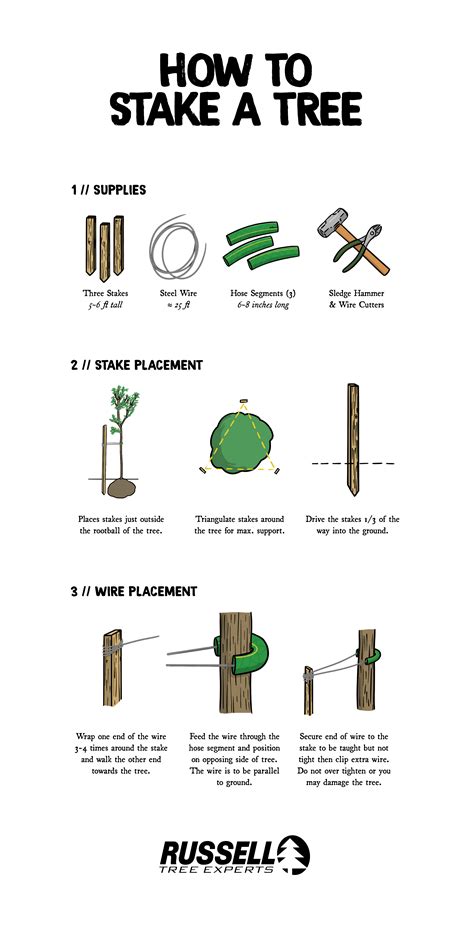 HOW TO STAKE A TREE

1 // SUPPLIES

Three Stakes
5-6 ft tall

Steel Wire
≈ 25 ft

Hose Segments (3)
6-8 inches long

Sledge Hammer
& Wire Cutters

2 // STAKE PLACEMENT

Places stakes just outside the rootball of the tree.

Triangulate stakes around the tree for max. support.

Drive the stakes 1/3 of the way into the ground.

3 // WIRE PLACEMENT

Wrap one end of the wire 3-4 times around the stake and walk the other end towards the tree.

Feed the wire through the hose segment and position on opposing side of tree. The wire is to be parallel to ground.

Secure end of wire to the stake to be taught but not tight then clip extra wire. Do not over tighten or you may damage the tree.

RUSSELL
TREE EXPERTS