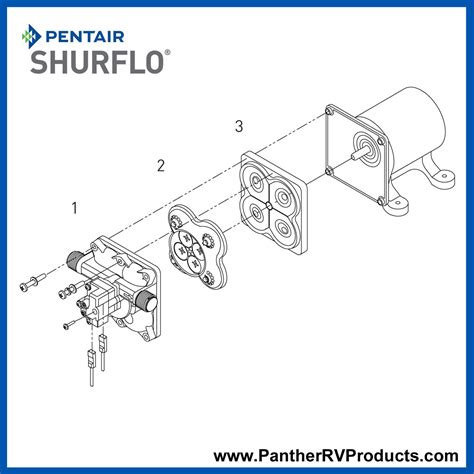 PENTAIR
SHURFLO®

3

2

1

www.PantherRVProducts.com