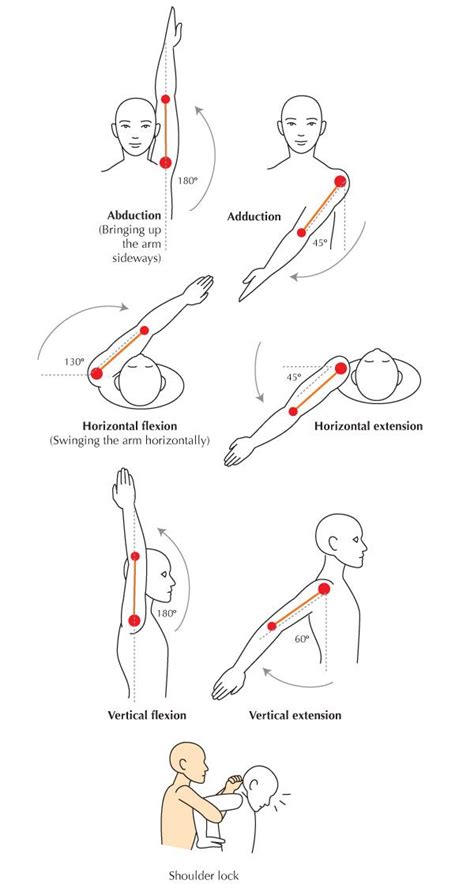 180°

Abduction
(Bringing up the arm sideways)

Adduction

45°

130°

Horizontal flexion
(Swinging the arm horizontally)

45°

Horizontal extension

180°

Vertical flexion

60°

Vertical extension

Shoulder lock