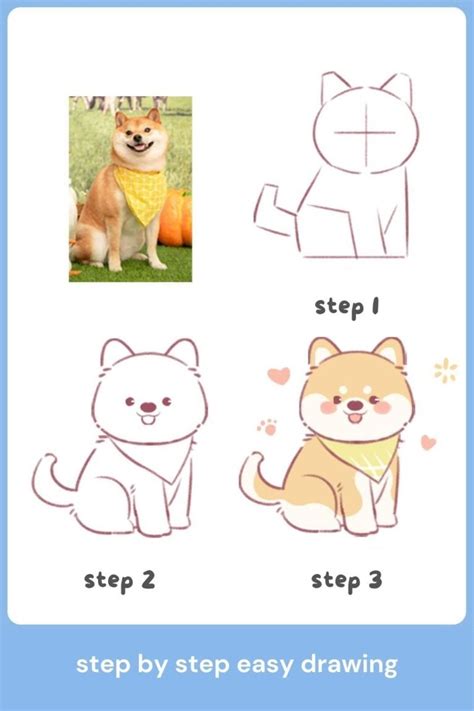 step 1

step 2

step 3

step by step easy drawing