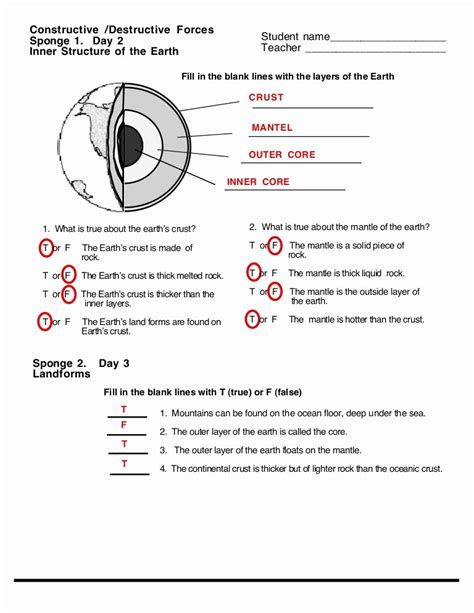 Constructive /Destructive Forces
Sponge 1. Day 2
Inner Structure of the Earth

Student name____________________
Teacher ________________________

Fill in the blank lines with the layers of the Earth

CRUST

MANTEL

OUTER CORE

INNER CORE

1. What is true about the earth's crust?

T or F The Earth's crust is made of rock.

T or F The Earth's crust is thick melted rock.

T or F The Earth's crust is thicker than the inner layers.

T or F The Earth's land forms are found on Earth's crust.

2. What is true about the mantle of the earth?

T or F The mantle is a solid piece of rock.

T or F The mantle is thick liquid rock.

T or F The mantle is the outside layer of the earth.

T or F The mantle is hotter than the crust.

Sponge 2. Day 3
Landforms

Fill in the blank lines with T (true) or F (false)

T 1. Mountains can be found on the ocean floor, deep under the sea.

F 2. The outer layer of the earth is called the core.

T 3. The outer layer of the earth floats on the mantle.

T 4. The continental crust is thicker but of lighter rock than the oceanic crust.