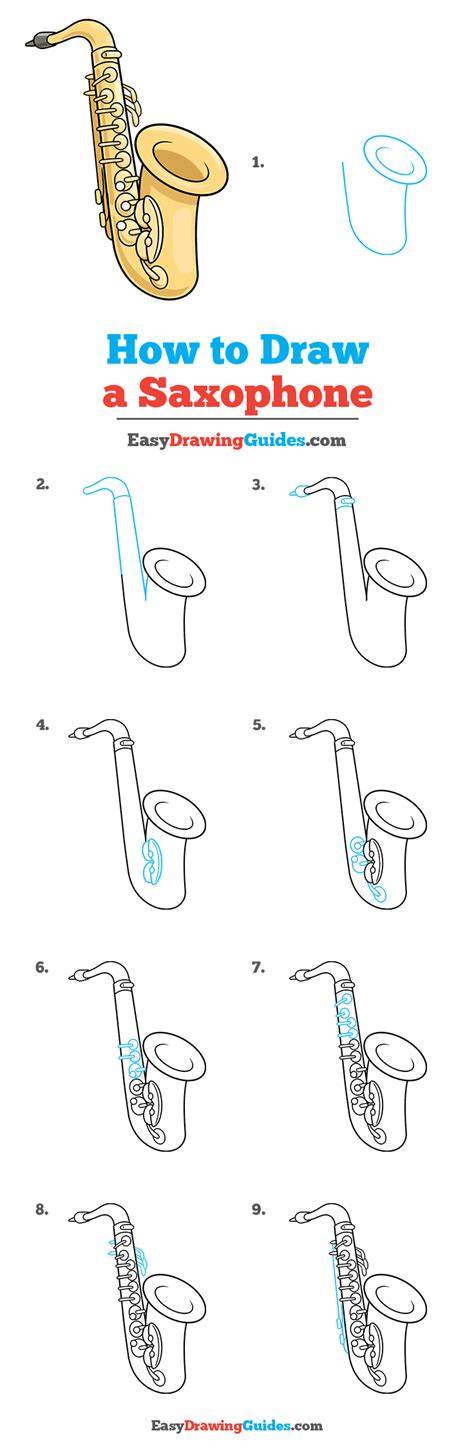 1.

How to Draw a Saxophone

EasyDrawingGuides.com

2.

3.

4.

5.

6.

7.

8.

9.

EasyDrawingGuides.com