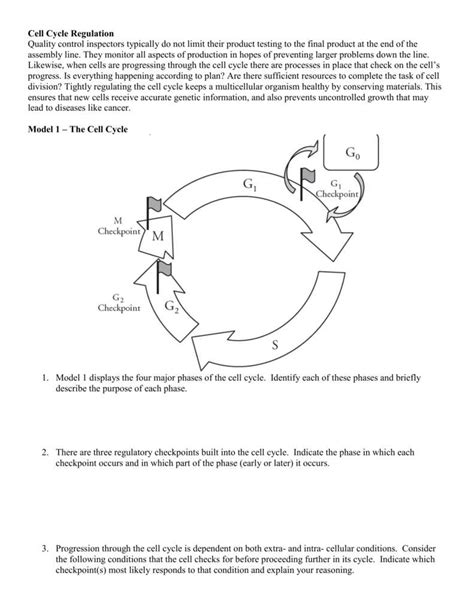 **Cell Cycle Regulation**
Quality control inspectors typically do not limit their product testing to the final product at the end of the assembly line. They monitor all aspects of production in hopes of preventing larger problems down the line. Likewise, when cells are progressing through the cell cycle there are processes in place that check on the cell's progress. Is everything happening according to plan? Are there sufficient resources to complete the task of cell division? Tightly regulating the cell cycle keeps a multicellular organism healthy by conserving materials. This ensures that new cells receive accurate genetic information, and also prevents uncontrolled growth that may lead to diseases like cancer.

**Model 1 – The Cell Cycle**

$G_0$

$G_1$

$G_1$ Checkpoint

M Checkpoint

M

$G_2$ Checkpoint

$G_2$

S

1. Model 1 displays the four major phases of the cell cycle. Identify each of these phases and briefly describe the purpose of each phase.

2. There are three regulatory checkpoints built into the cell cycle. Indicate the phase in which each checkpoint occurs and in which part of the phase (early or later) it occurs.

3. Progression through the cell cycle is dependent on both extra- and intra- cellular conditions. Consider the following conditions that the cell checks for before proceeding further in its cycle. Indicate which checkpoint(s) most likely responds to that condition and explain your reasoning.