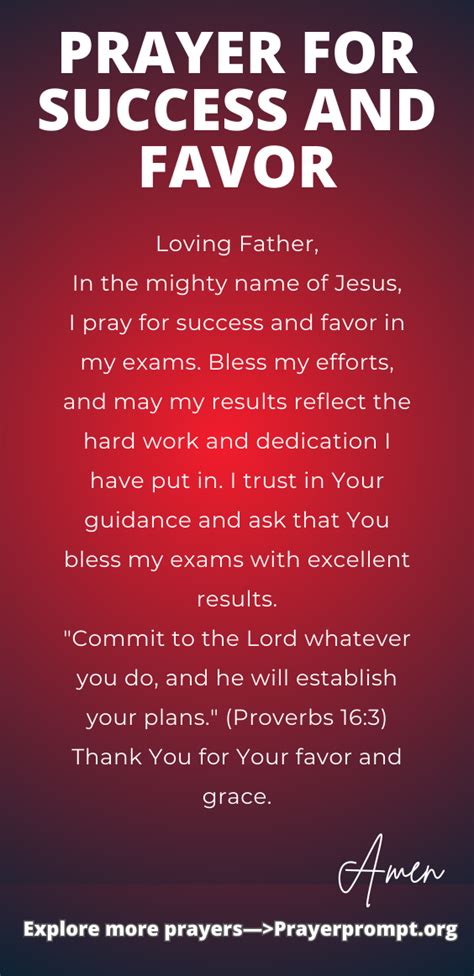 PRAYER FOR SUCCESS AND FAVOR

Loving Father,

In the mighty name of Jesus, I pray for success and favor in my exams. Bless my efforts, and may my results reflect the hard work and dedication I have put in. I trust in Your guidance and ask that You bless my exams with excellent results.

"Commit to the Lord whatever you do, and he will establish your plans." (Proverbs 16:3)

Thank You for Your favor and grace.

Amen

Explore more prayers—>Prayerprompt.org