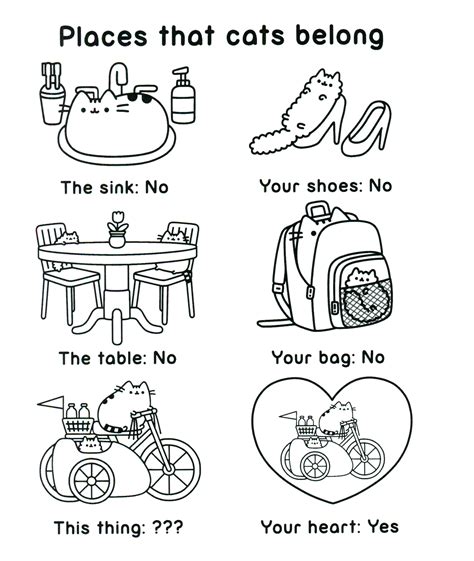 Places that cats belong

The sink: No

Your shoes: No

The table: No

Your bag: No

This thing: ???

Your heart: Yes