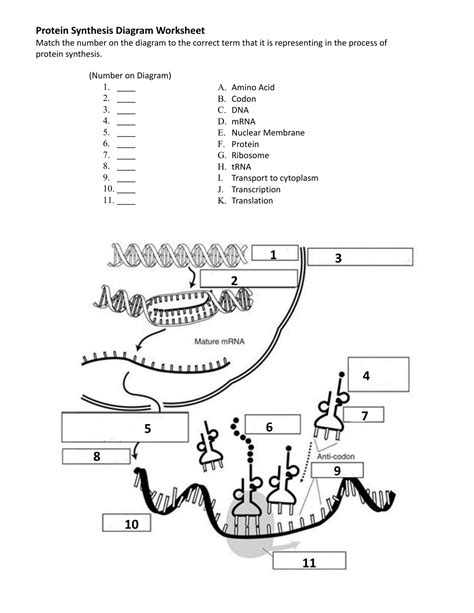 Protein Synthesis Diagram Worksheet
Match the number on the diagram to the correct term that it is representing in the process of protein synthesis.

(Number on Diagram)
1. ____
2. ____
3. ____
4. ____
5. ____
6. ____
7. ____
8. ____
9. ____
10. ____
11. ____

A. Amino Acid
B. Codon
C. DNA
D. mRNA
E. Nuclear Membrane
F. Protein
G. Ribosome
H. tRNA
I. Transport to cytoplasm
J. Transcription
K. Translation

1
3
2
Mature mRNA
4
7
5
6
8
Anti-codon
9
10
11