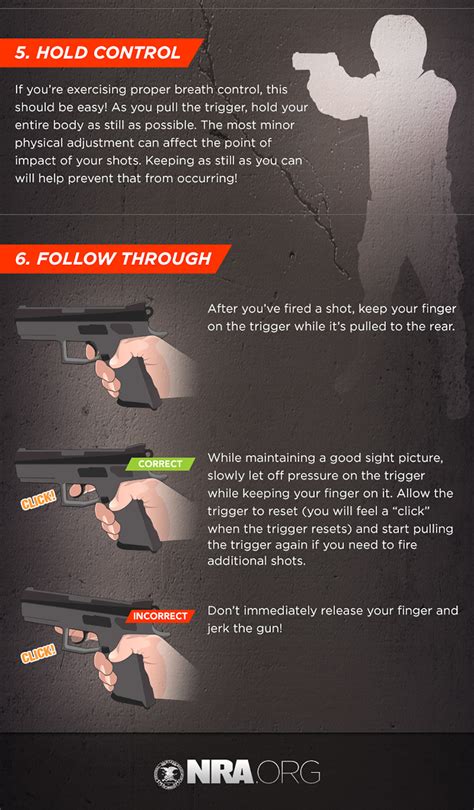 5. HOLD CONTROL

If you're exercising proper breath control, this should be easy! As you pull the trigger, hold your entire body as still as possible. The most minor physical adjustment can affect the point of impact of your shots. Keeping as still as you can will help prevent that from occurring!

6. FOLLOW THROUGH

After you've fired a shot, keep your finger on the trigger while it's pulled to the rear.

CORRECT

CLICK!

While maintaining a good sight picture, slowly let off pressure on the trigger while keeping your finger on it. Allow the trigger to reset (you will feel a "click" when the trigger resets) and start pulling the trigger again if you need to fire additional shots.

INCORRECT

CLICK!

Don't immediately release your finger and jerk the gun!

NRA.ORG