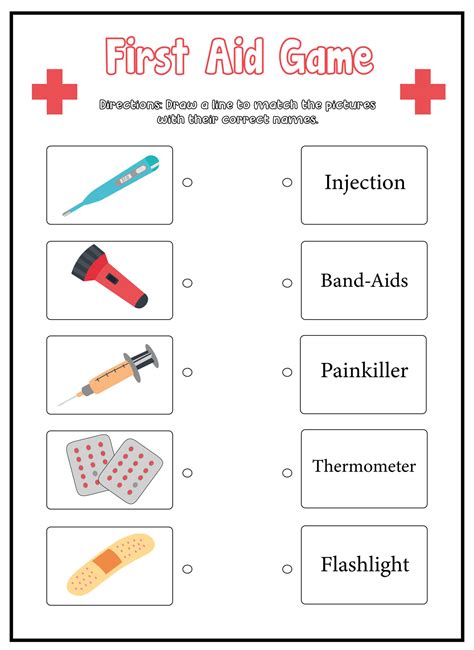 First Aid Game

Directions: Draw a line to match the pictures with their correct names.

Injection

Band-Aids

Painkiller

Thermometer

Flashlight