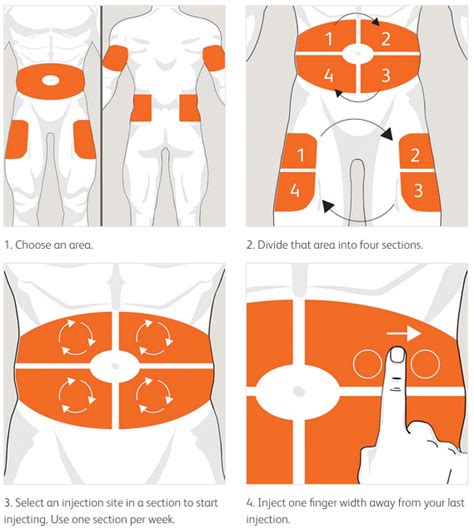 1. Choose an area.

1 2
4 3

1 2
4 3

2. Divide that area into four sections.

3. Select an injection site in a section to start injecting. Use one section per week.

4. Inject one finger width away from your last injection.