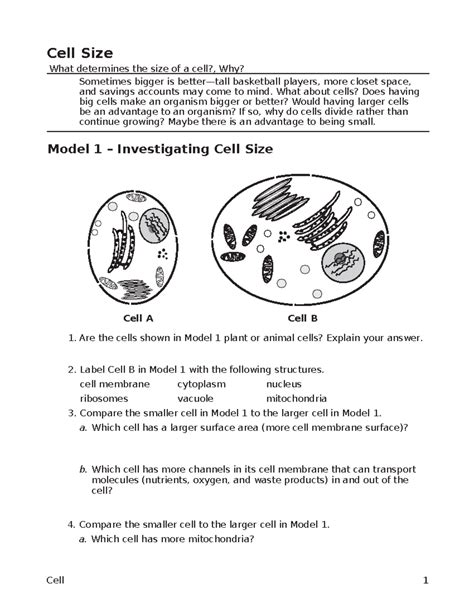 Cell Size

What determines the size of a cell?, Why?

Sometimes bigger is better—tall basketball players, more closet space, and savings accounts may come to mind. What about cells? Does having big cells make an organism bigger or better? Would having larger cells be an advantage to an organism? If so, why do cells divide rather than continue growing? Maybe there is an advantage to being small.

Model 1 – Investigating Cell Size

Cell A

Cell B

1. Are the cells shown in Model 1 plant or animal cells? Explain your answer.

2. Label Cell B in Model 1 with the following structures.

cell membrane cytoplasm nucleus

ribosomes vacuole mitochondria

3. Compare the smaller cell in Model 1 to the larger cell in Model 1.

a. Which cell has a larger surface area (more cell membrane surface)?

b. Which cell has more channels in its cell membrane that can transport molecules (nutrients, oxygen, and waste products) in and out of the cell?

4. Compare the smaller cell to the larger cell in Model 1.

a. Which cell has more mitochondria?

Cell

1