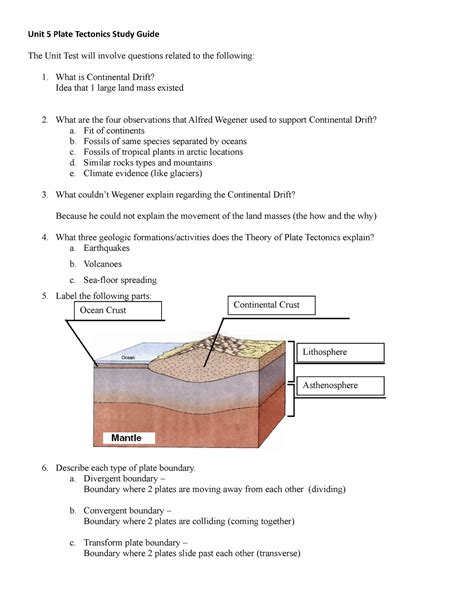 Unit 5 Plate Tectonics Study Guide

The Unit Test will involve questions related to the following:

1. What is Continental Drift?
Idea that 1 large land mass existed

2. What are the four observations that Alfred Wegener used to support Continental Drift?
a. Fit of continents
b. Fossils of same species separated by oceans
c. Fossils of tropical plants in arctic locations
d. Similar rocks types and mountains
e. Climate evidence (like glaciers)

3. What couldn't Wegener explain regarding the Continental Drift?

Because he could not explain the movement of the land masses (the how and the why)

4. What three geologic formations/activities does the Theory of Plate Tectonics explain?
a. Earthquakes
b. Volcanoes
c. Sea-floor spreading

5. Label the following parts:

Ocean Crust

Continental Crust

Ocean

Lithosphere

Asthenosphere

Mantle

6. Describe each type of plate boundary.
a. Divergent boundary –
Boundary where 2 plates are moving away from each other (dividing)

b. Convergent boundary –
Boundary where 2 plates are colliding (coming together)

c. Transform plate boundary –
Boundary where 2 plates slide past each other (transverse)