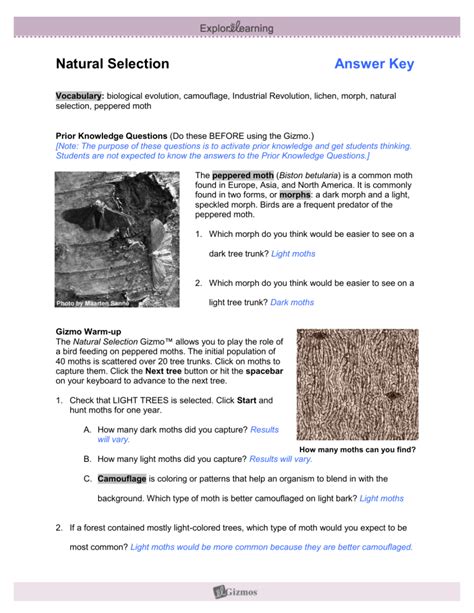 ExploreLearning

Natural Selection

Answer Key

Vocabulary: biological evolution, camouflage, Industrial Revolution, lichen, morph, natural selection, peppered moth

Prior Knowledge Questions (Do these BEFORE using the Gizmo.)
[Note: The purpose of these questions is to activate prior knowledge and get students thinking. Students are not expected to know the answers to the Prior Knowledge Questions.]

Photo by Maarten Sanne

The peppered moth (Biston betularia) is a common moth found in Europe, Asia, and North America. It is commonly found in two forms, or morphs: a dark morph and a light, speckled morph. Birds are a frequent predator of the peppered moth.

1. Which morph do you think would be easier to see on a dark tree trunk? Light moths

2. Which morph do you think would be easier to see on a light tree trunk? Dark moths

Gizmo Warm-up
The Natural Selection Gizmo™ allows you to play the role of a bird feeding on peppered moths. The initial population of 40 moths is scattered over 20 tree trunks. Click on moths to capture them. Click the Next tree button or hit the spacebar on your keyboard to advance to the next tree.

How many moths can you find?

1. Check that LIGHT TREES is selected. Click Start and hunt moths for one year.

A. How many dark moths did you capture? Results will vary.

B. How many light moths did you capture? Results will vary.

C. Camouflage is coloring or patterns that help an organism to blend in with the background. Which type of moth is better camouflaged on light bark? Light moths

2. If a forest contained mostly light-colored trees, which type of moth would you expect to be most common? Light moths would be more common because they are better camouflaged.

Gizmos