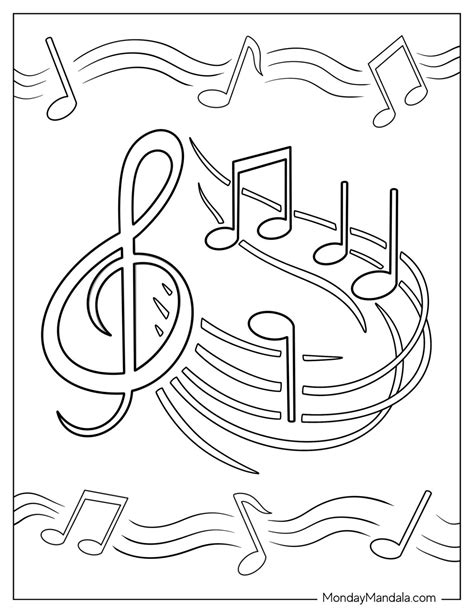 MondayMandala.com