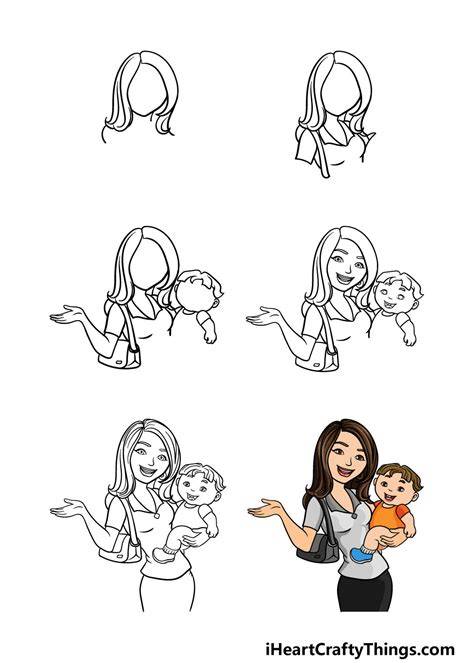 iHeartCraftyThings.com