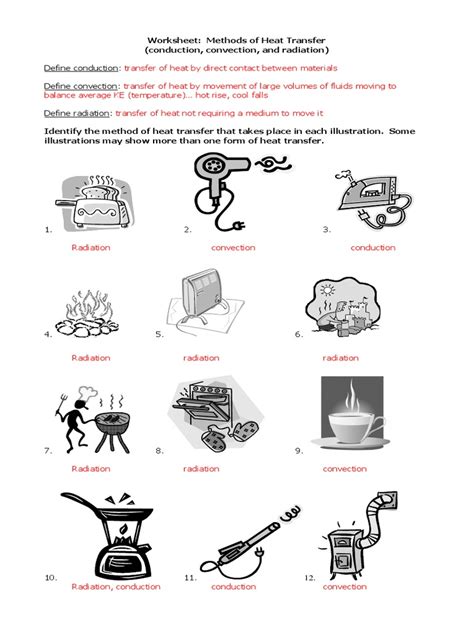 Worksheet: Methods of Heat Transfer
(conduction, convection, and radiation)

Define conduction: transfer of heat by direct contact between materials

Define convection: transfer of heat by movement of large volumes of fluids moving to balance average KE (temperature)... hot rise, cool falls

Define radiation: transfer of heat not requiring a medium to move it

Identify the method of heat transfer that takes place in each illustration. Some illustrations may show more than one form of heat transfer.

1. Radiation

2. convection

3. conduction

4. Radiation

5. radiation

6. radiation

7. Radiation

8. radiation

9. convection

10. Radiation, conduction

11. conduction

12. convection