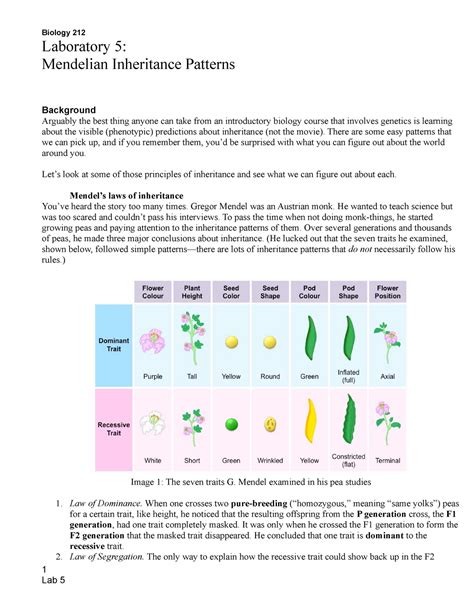 Biology 212

Laboratory 5:
Mendelian Inheritance Patterns

Background
Arguably the best thing anyone can take from an introductory biology course that involves genetics is learning about the visible (phenotypic) predictions about inheritance (not the movie). There are some easy patterns that we can pick up, and if you remember them, you'd be surprised with what you can figure out about the world around you.

Let's look at some of those principles of inheritance and see what we can figure out about each.

Mendel's laws of inheritance
You've heard the story too many times. Gregor Mendel was an Austrian monk. He wanted to teach science but was too scared and couldn't pass his interviews. To pass the time when not doing monk-things, he started growing peas and paying attention to the inheritance patterns of them. Over several generations and thousands of peas, he made three major conclusions about inheritance. (He lucked out that the seven traits he examined, shown below, followed simple patterns—there are lots of inheritance patterns that do not necessarily follow his rules.)

| | Flower Colour | Plant Height | Seed Color | Seed Shape | Pod Colour | Pod Shape | Flower Position |
|---|---|---|---|---|---|---|---|
| Dominant Trait | Purple | Tall | Yellow | Round | Green | Inflated (full) | Axial |
| Recessive Trait | White | Short | Green | Wrinkled | Yellow | Constricted (flat) | Terminal |

Image 1: The seven traits G. Mendel examined in his pea studies

1. Law of Dominance. When one crosses two pure-breeding ("homozygous," meaning "same yolks") peas for a certain trait, like height, he noticed that the resulting offspring from the P generation cross, the F1 generation, had one trait completely masked. It was only when he crossed the F1 generation to form the F2 generation that the masked trait disappeared. He concluded that one trait is dominant to the recessive trait.
2. Law of Segregation. The only way to explain how the recessive trait could show back up in the F2

1
Lab 5