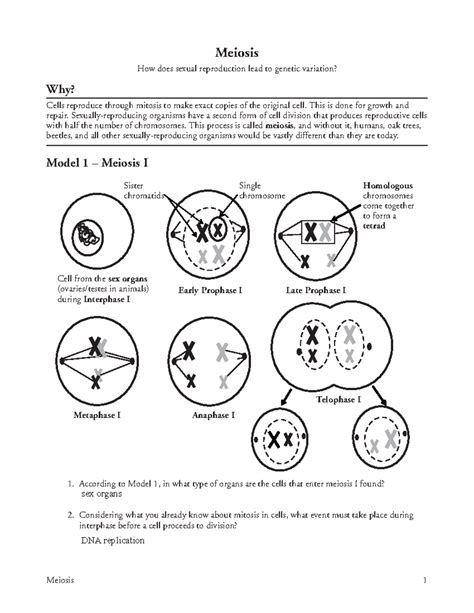 Meiosis

How does sexual reproduction lead to genetic variation?

Why?

Cells reproduce through mitosis to make exact copies of the original cell. This is done for growth and repair. Sexually-reproducing organisms have a second form of cell division that produces reproductive cells with half the number of chromosomes. This process is called meiosis, and without it, humans, oak trees, beetles, and all other sexually-reproducing organisms would be vastly different than they are today.

Model 1 – Meiosis I

Sister chromatids

Single chromosome

Homologous chromosomes come together to form a tetrad

Cell from the sex organs (ovaries/testes in animals) during Interphase I

Early Prophase I

Late Prophase I

Metaphase I

Anaphase I

Telophase I

1. According to Model 1, in what type of organs are the cells that enter meiosis I found?
sex organs

2. Considering what you already know about mitosis in cells, what event must take place during interphase before a cell proceeds to division?
DNA replication

Meiosis

1