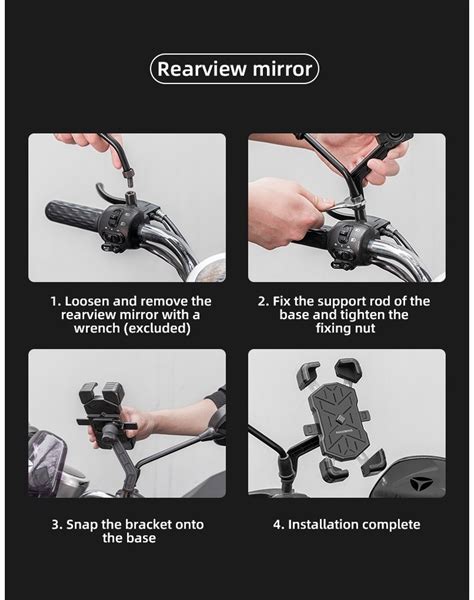 Rearview mirror

1. Loosen and remove the rearview mirror with a wrench (excluded)

2. Fix the support rod of the base and tighten the fixing nut

3. Snap the bracket onto the base

4. Installation complete