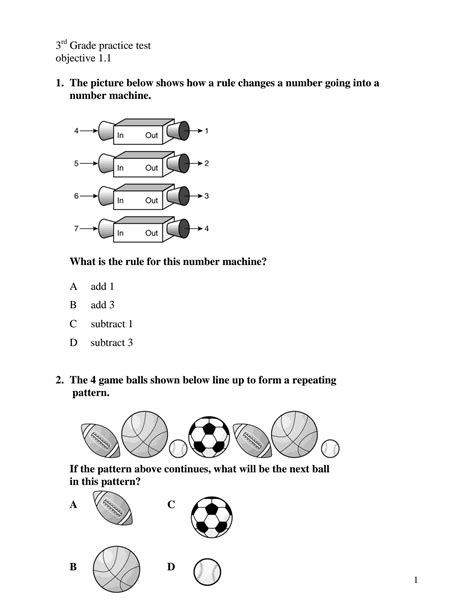 3$^{rd}$ Grade practice test
objective 1.1

1. The picture below shows how a rule changes a number going into a number machine.

4 In Out 1
5 In Out 2
6 In Out 3
7 In Out 4

What is the rule for this number machine?

A add 1
B add 3
C subtract 1
D subtract 3

2. The 4 game balls shown below line up to form a repeating pattern.

If the pattern above continues, what will be the next ball in this pattern?

A
C
B
D

1