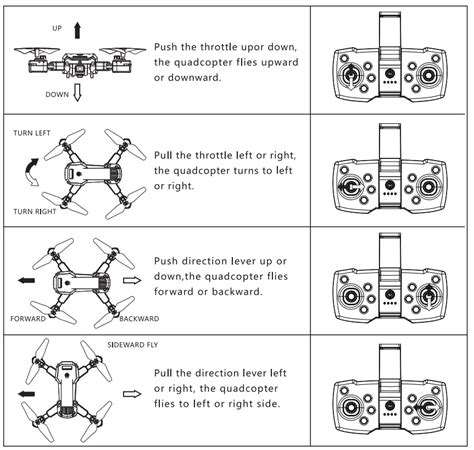 UP

DOWN

Push the throttle upor down, the quadcopter flies upward or downward.

TURN LEFT

TURN RIGHT

Pull the throttle left or right, the quadcopter turns to left or right.

FORWARD

BACKWARD

Push direction lever up or down,the quadcopter flies forward or backward.

SIDEWARD FLY

Pull the direction lever left or right, the quadcopter flies to left or right side.