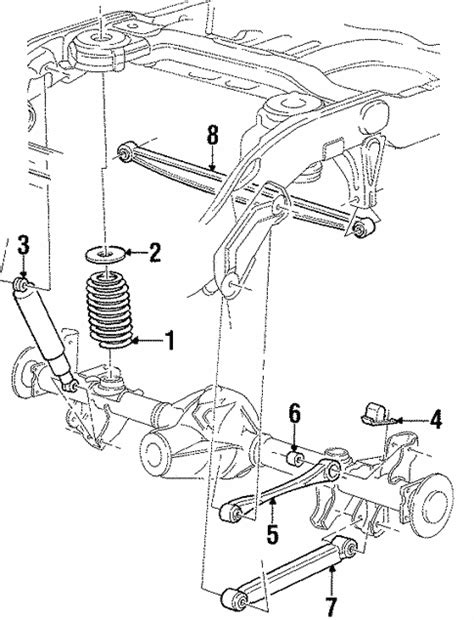 8
3
2
1
6
4
5
7