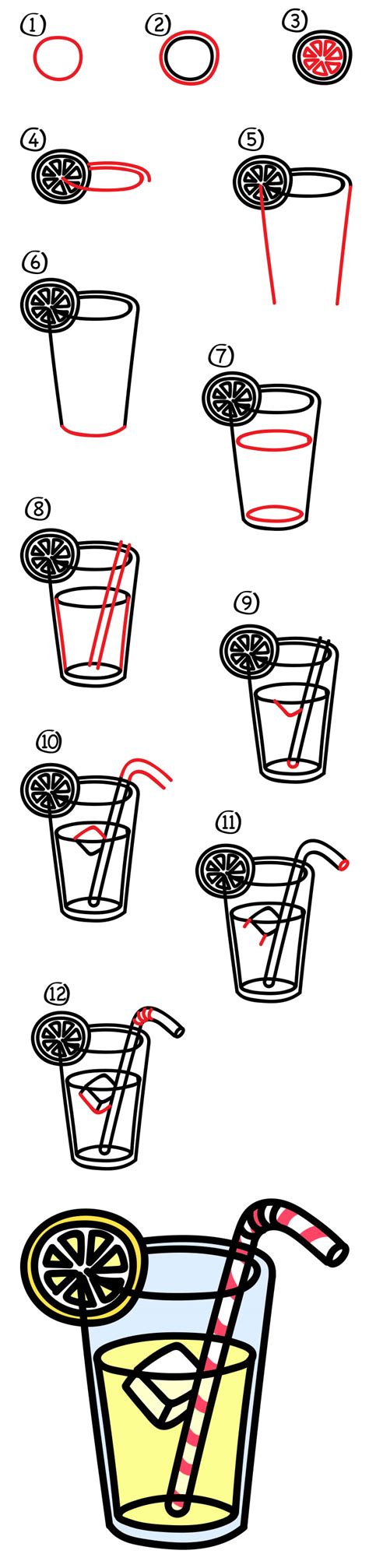 ①
②
③
④
⑤
⑥
⑦
⑧
⑨
⑩
⑪
⑫