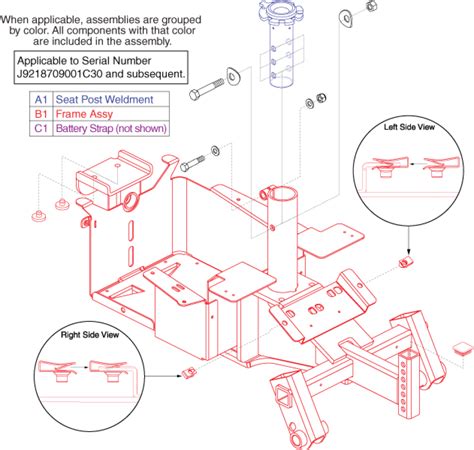 When applicable, assemblies are grouped by color. All components with that color are included in the assembly.

Applicable to Serial Number J9218709001C30 and subsequent.

| A1 | Seat Post Weldment |
|---|---|
| B1 | Frame Assy |
| C1 | Battery Strap (not shown) |

Left Side View

Right Side View