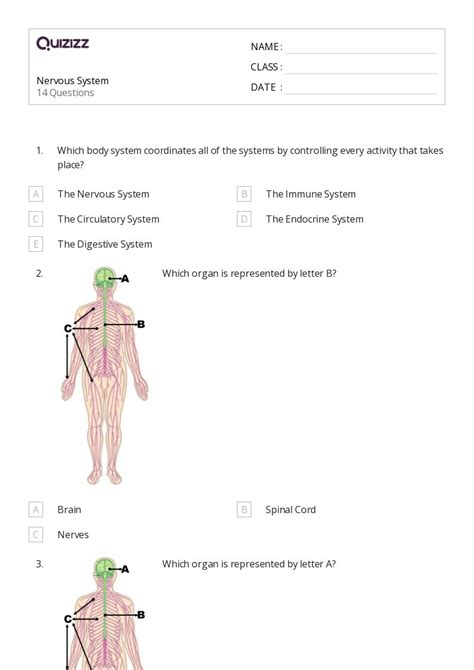 Quizizz

Nervous System
14 Questions

NAME :
CLASS :
DATE :

1. Which body system coordinates all of the systems by controlling every activity that takes place?

A The Nervous System
B The Immune System
C The Circulatory System
D The Endocrine System
E The Digestive System

2. Which organ is represented by letter B?

A
B
C

A Brain
B Spinal Cord
C Nerves

3. Which organ is represented by letter A?

A
B
C