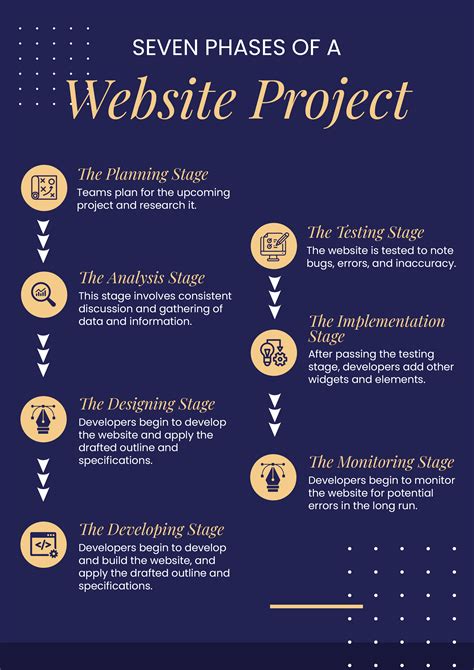 SEVEN PHASES OF A

Website Project

The Planning Stage
Teams plan for the upcoming project and research it.

The Analysis Stage
This stage involves consistent discussion and gathering of data and information.

The Designing Stage
Developers begin to develop the website and apply the drafted outline and specifications.

The Developing Stage
Developers begin to develop and build the website, and apply the drafted outline and specifications.

The Testing Stage
The website is tested to note bugs, errors, and inaccuracy.

The Implementation Stage
After passing the testing stage, developers add other widgets and elements.

The Monitoring Stage
Developers begin to monitor the website for potential errors in the long run.