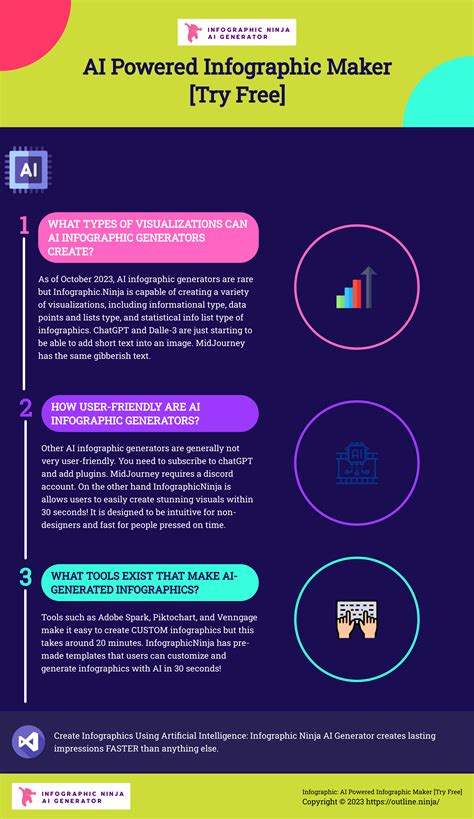 INFOGRAPHIC NINJA
AI GENERATOR

AI Powered Infographic Maker [Try Free]

AI

1

WHAT TYPES OF VISUALIZATIONS CAN AI INFOGRAPHIC GENERATORS CREATE?

As of October 2023, AI infographic generators are rare but Infographic.Ninja is capable of creating a variety of visualizations, including informational type, data points and lists type, and statistical info list type of infographics. ChatGPT and Dalle-3 are just starting to be able to add short text into an image. MidJourney has the same gibberish text.

2

HOW USER-FRIENDLY ARE AI INFOGRAPHIC GENERATORS?

Other AI infographic generators are generally not very user-friendly. You need to subscribe to chatGPT and add plugins. MidJourney requires a discord account. On the other hand InfographicNinja is allows users to easily create stunning visuals within 30 seconds! It is designed to be intuitive for non-designers and fast for people pressed on time.

AI

3

WHAT TOOLS EXIST THAT MAKE AI-GENERATED INFOGRAPHICS?

Tools such as Adobe Spark, Piktochart, and Venngage make it easy to create CUSTOM infographics but this takes around 20 minutes. InfographicNinja has pre-made templates that users can customize and generate infographics with AI in 30 seconds!

Create Infographics Using Artificial Intelligence: Infographic Ninja AI Generator creates lasting impressions FASTER than anything else.

INFOGRAPHIC NINJA
AI GENERATOR

Infographic: AI Powered Infographic Maker [Try Free]
Copyright © 2023 https://outline.ninja/