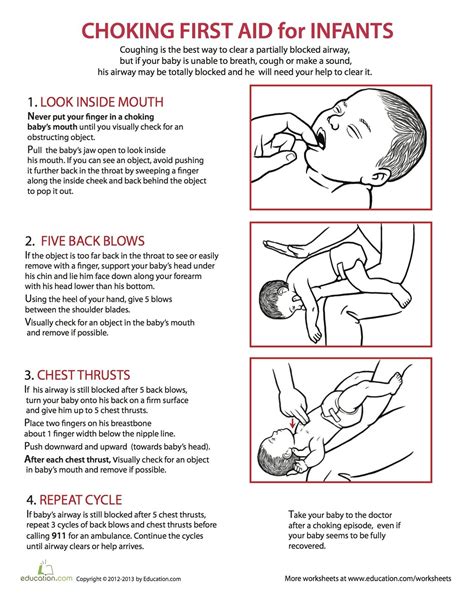 CHOKING FIRST AID for INFANTS

Coughing is the best way to clear a partially blocked airway, but if your baby is unable to breath, cough or make a sound, his airway may be totally blocked and he will need your help to clear it.

1. LOOK INSIDE MOUTH

Never put your finger in a choking baby's mouth until you visually check for an obstructing object.

Pull the baby's jaw open to look inside his mouth. If you can see an object, avoid pushing it further back in the throat by sweeping a finger along the inside cheek and back behind the object to pop it out.

2. FIVE BACK BLOWS

If the object is too far back in the throat to see or easily remove with a finger, support your baby's head under his chin and lie him face down along your forearm with his head lower than his bottom.

Using the heel of your hand, give 5 blows between the shoulder blades.

Visually check for an object in the baby's mouth and remove if possible.

3. CHEST THRUSTS

If his airway is still blocked after 5 back blows, turn your baby onto his back on a firm surface and give him up to 5 chest thrusts.

Place two fingers on his breastbone about 1 finger width below the nipple line.

Push downward and upward (towards baby's head).

After each chest thrust, Visually check for an object in baby's mouth and remove if possible.

4. REPEAT CYCLE

If baby's airway is still blocked after 5 chest thrusts, repeat 3 cycles of back blows and chest thrusts before calling 911 for an ambulance. Continue the cycles until airway clears or help arrives.

Take your baby to the doctor after a choking episode, even if your baby seems to be fully recovered.

education.com Copyright © 2012-2013 by Education.com

More worksheets at www.education.com/worksheets