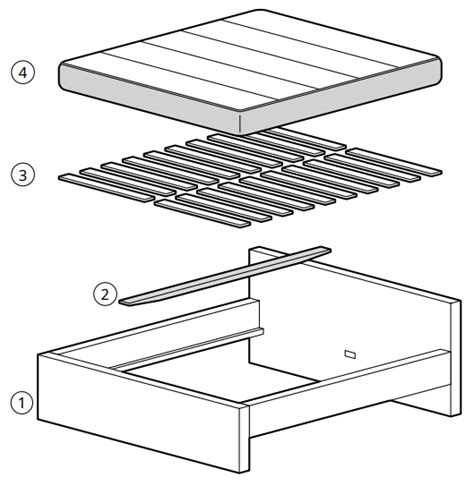 4

3

2

1