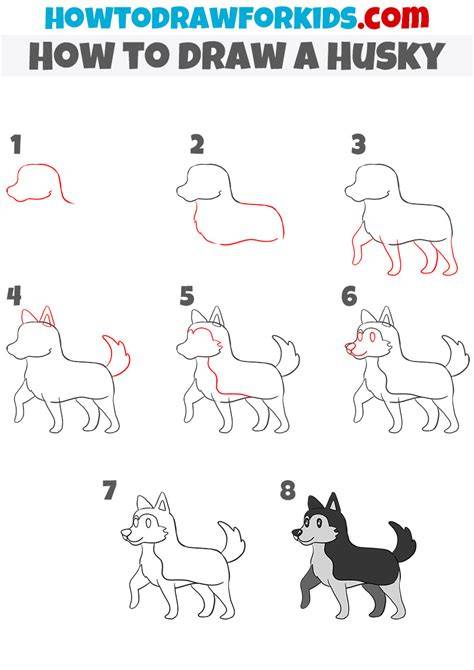 HOWTODRAWFORKIDS.com
HOW TO DRAW A HUSKY

1

2

3

4

5

6

7

8