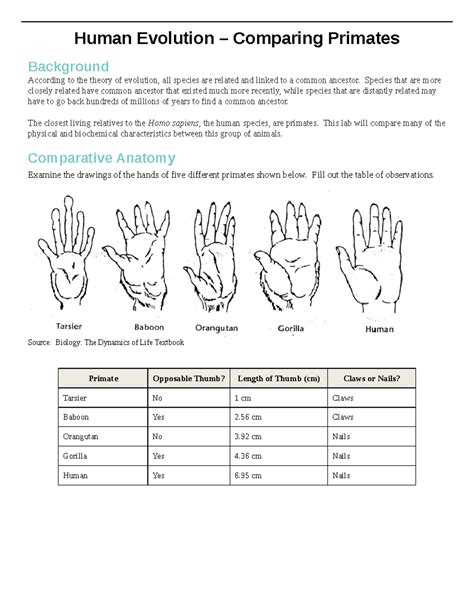 Human Evolution – Comparing Primates

Background

According to the theory of evolution, all species are related and linked to a common ancestor. Species that are more closely related have common ancestor that existed much more recently, while species that are distantly related may have to go back hundreds of millions of years to find a common ancestor.

The closest living relatives to the Homo sapiens, the human species, are primates. This lab will compare many of the physical and biochemical characteristics between this group of animals.

Comparative Anatomy

Examine the drawings of the hands of five different primates shown below. Fill out the table of observations.

Tarsier Baboon Orangutan Gorilla Human

Source: Biology: The Dynamics of Life Textbook

| Primate | Opposable Thumb? | Length of Thumb (cm) | Claws or Nails? |
|---|---|---|---|
| Tarsier | No | 1 cm | Claws |
| Baboon | Yes | 2.56 cm | Claws |
| Orangutan | No | 3.92 cm | Nails |
| Gorilla | Yes | 4.36 cm | Nails |
| Human | Yes | 6.95 cm | Nails |