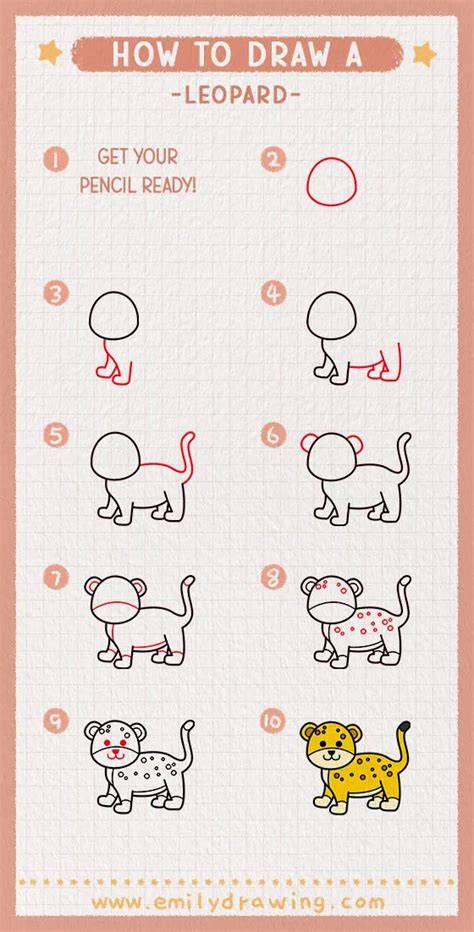 HOW TO DRAW A
-LEOPARD-

1 GET YOUR PENCIL READY!

2

3

4

5

6

7

8

9

10

www.emilydrawing.com