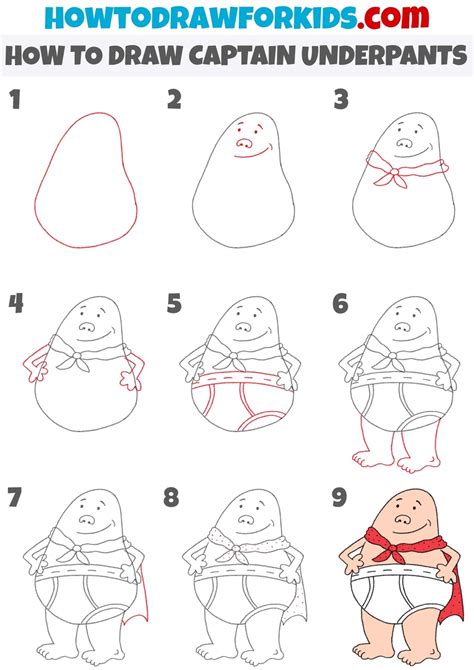 HOWTODRAWFORKIDS.com
HOW TO DRAW CAPTAIN UNDERPANTS

1

2

3

4

5

6

7

8

9