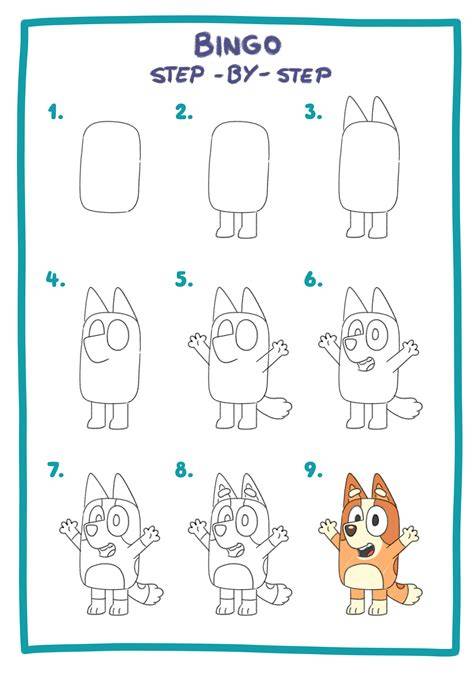 BINGO
STEP -BY- STEP

1.

2.

3.

4.

5.

6.

7.

8.

9.