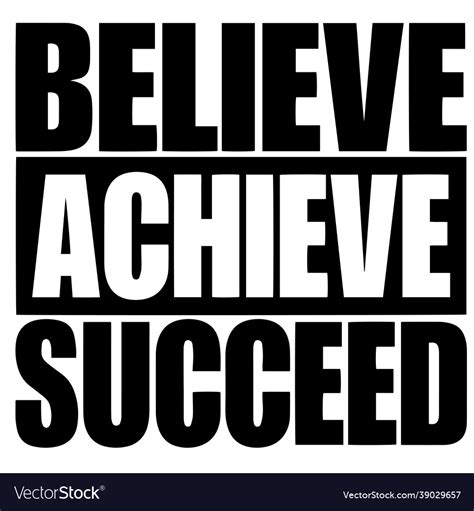 BELIEVE
ACHIEVE
SUCCEED

VectorStock®

VectorStock.com/39029657