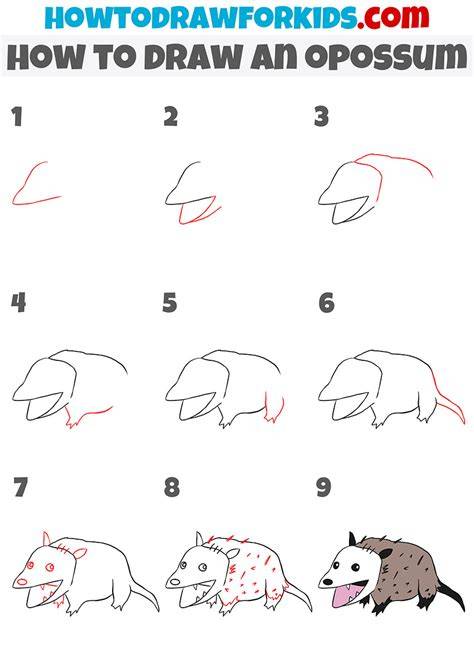 HOWTODRAWFORKIDS.com
HOW TO DRAW AN OPOSSUM

1

2

3

4

5

6

7

8

9