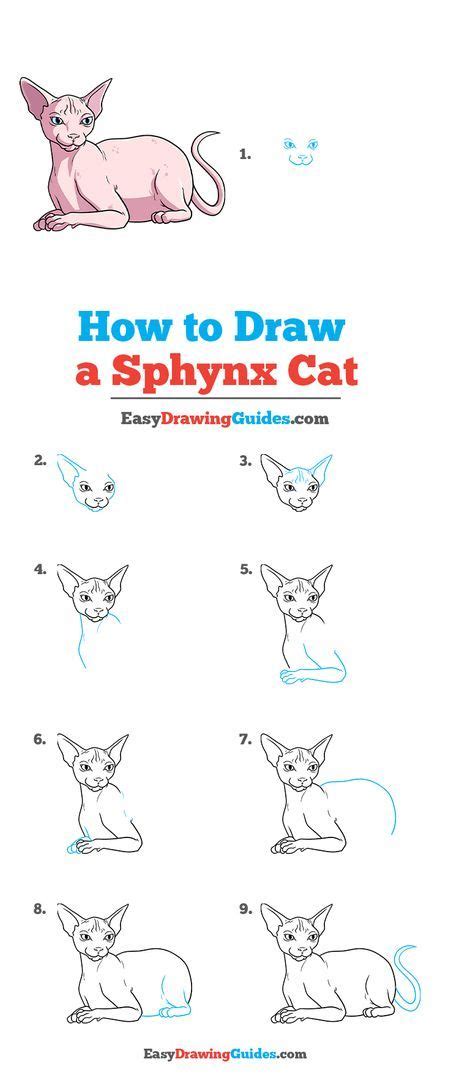 1.

How to Draw a Sphynx Cat

EasyDrawingGuides.com

2.

3.

4.

5.

6.

7.

8.

9.

EasyDrawingGuides.com