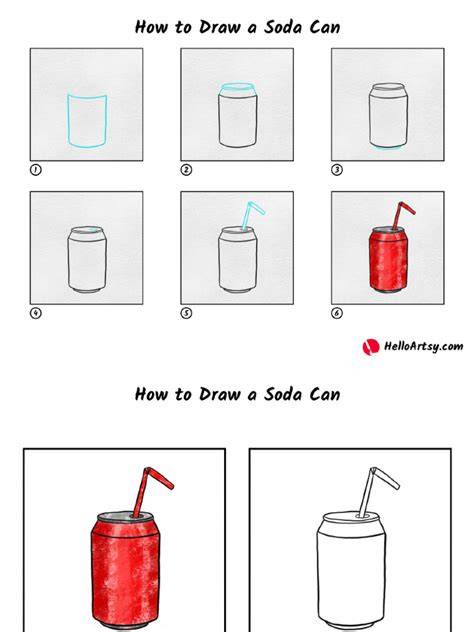 How to Draw a Soda Can

1

2

3

4

5

6

HelloArtsy.com

How to Draw a Soda Can